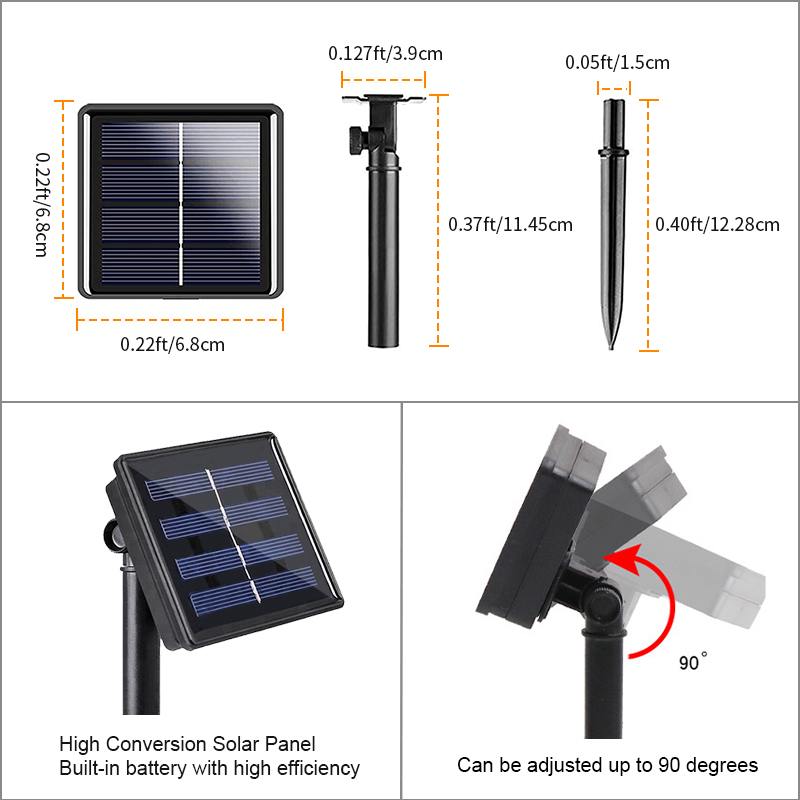 0.22ft/6.8cm

0.22ft/6.8cm

0.127ft/3.9cm

0.37ft/11.45cm

0.05ft/1.5cm

0.40ft/12.28cm

High Conversion Solar Panel
Built-in battery with high efficiency

90°

Can be adjusted up to 90 degrees